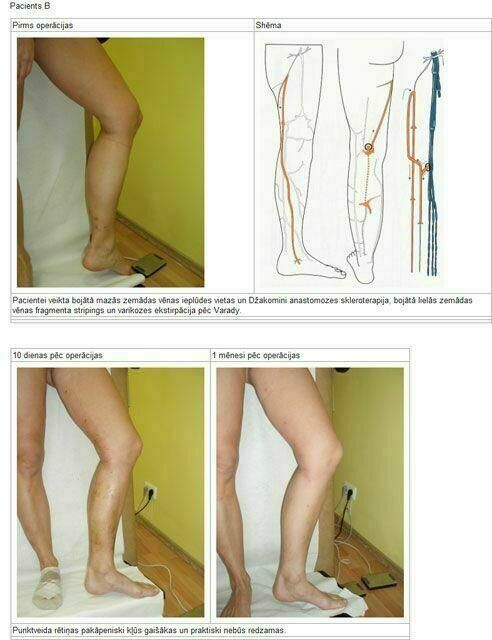 Pacients B

| Pirms operācijas | Shēma |
|---|---|
| | |

Pacientei veikta bojātā mazās zemādas vēnas ieplūdes vietas un Džakomini anastomozes skleroterapija, bojātā lielās zemādas vēnas fragmenta stripings un varikozes ekstirpācija pēc Varady.

| 10 dienas pēc operācijas | 1 mēnesi pēc operācijas |
|---|---|
| | |

Punktveida rētiņas pakāpeniski kļūs gaišākas un praktiski nebūs redzamas.